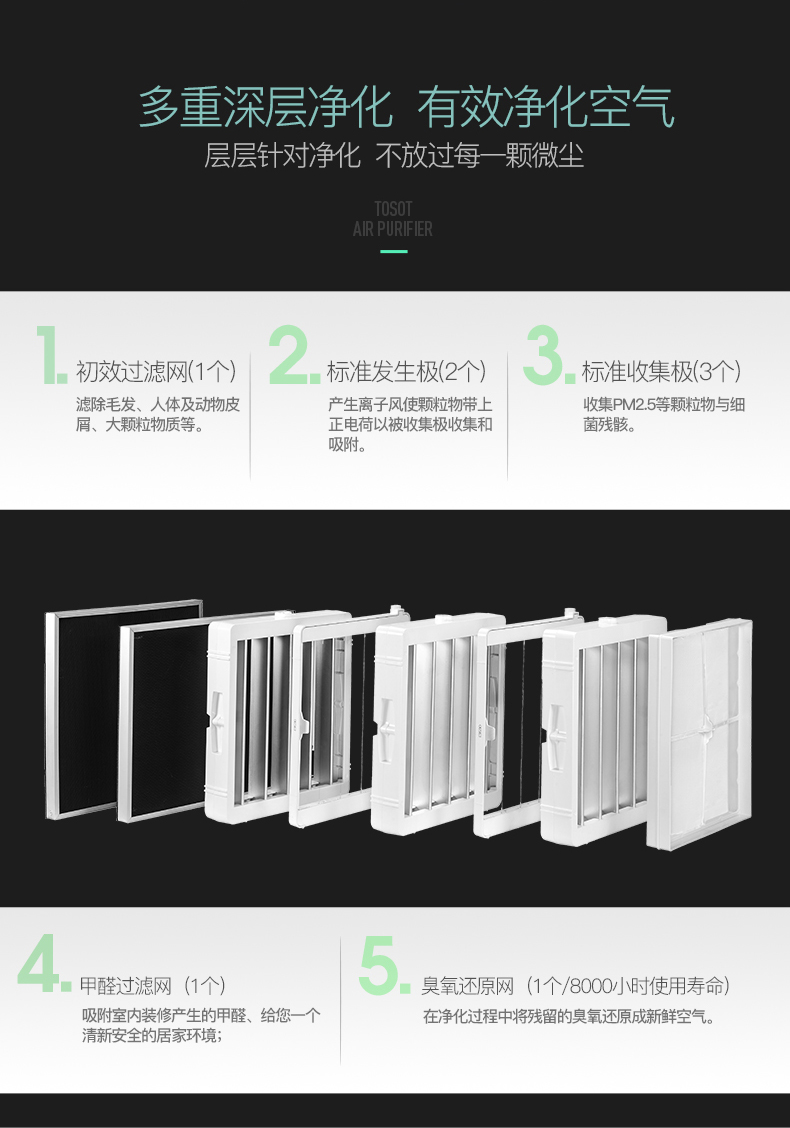 多重深层净化 有效净化空气

层层针对净化 不放过每一颗微尘

TOSOT
AIR PURIFIER

1. 初效过滤网(1个)

滤除毛发、人体及动物皮屑、大颗粒物质等。

2. 标准发生极(2个)

产生离子风使颗粒物带上正电荷以被收集极收集和吸附。

3. 标准收集极(3个)

收集PM2.5等颗粒物与细菌残骸。

4. 甲醛过滤网（1个）

吸附室内装修产生的甲醛、给您一个清新安全的居家环境；

5. 臭氧还原网（1个/8000小时使用寿命）

在净化过程中将残留的臭氧还原成新鲜空气。