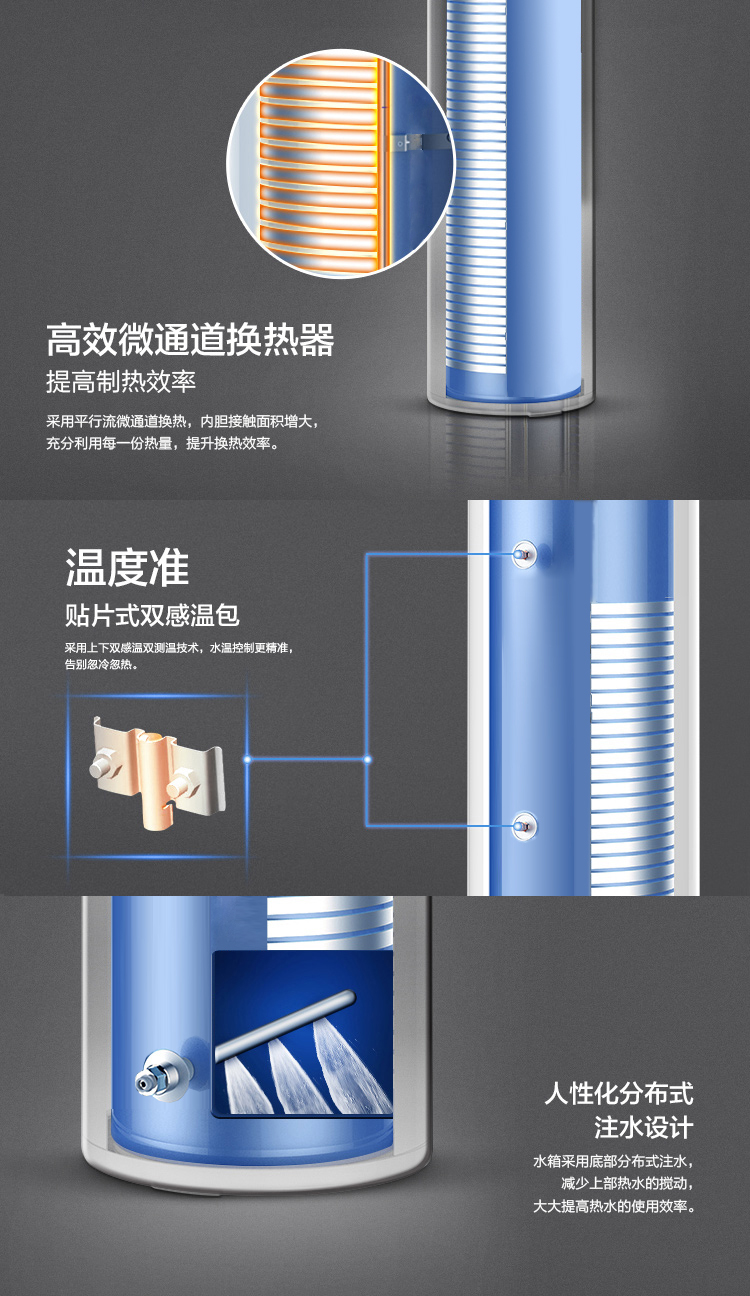 高效微通道换热器

提高制热效率

采用平行流微通道换热，内胆接触面积增大，充分利用每一份热量，提升换热效率。

温度准

贴片式双感温包

采用上下双感温双测温技术，水温控制更精准，告别忽冷忽热。

人性化分布式注水设计

水箱采用底部分布式注水，减少上部热水的搅动，大大提高热水的使用效率。