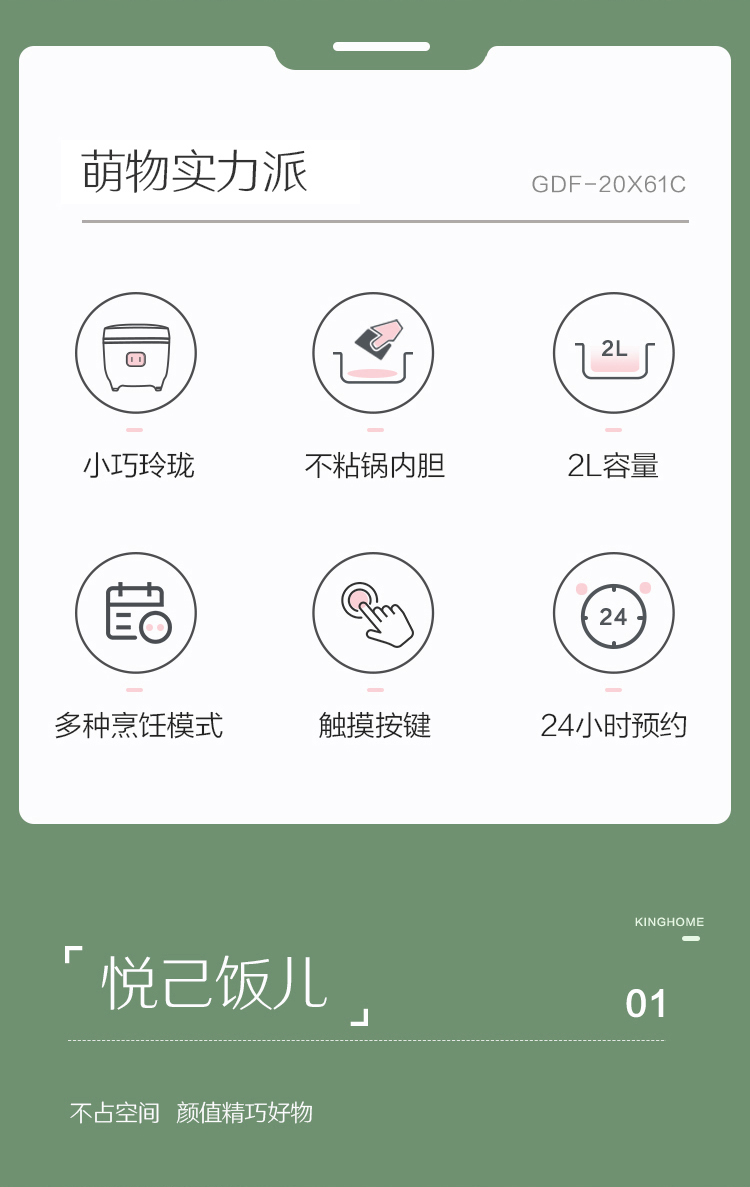 萌物实力派

GDF-20X61C

2L

小巧玲珑

不粘锅内胆

2L容量

24

多种烹饪模式

触摸按键

24小时预约

KINGHOME

「悦己饭儿」

01

不占空间 颜值精巧好物