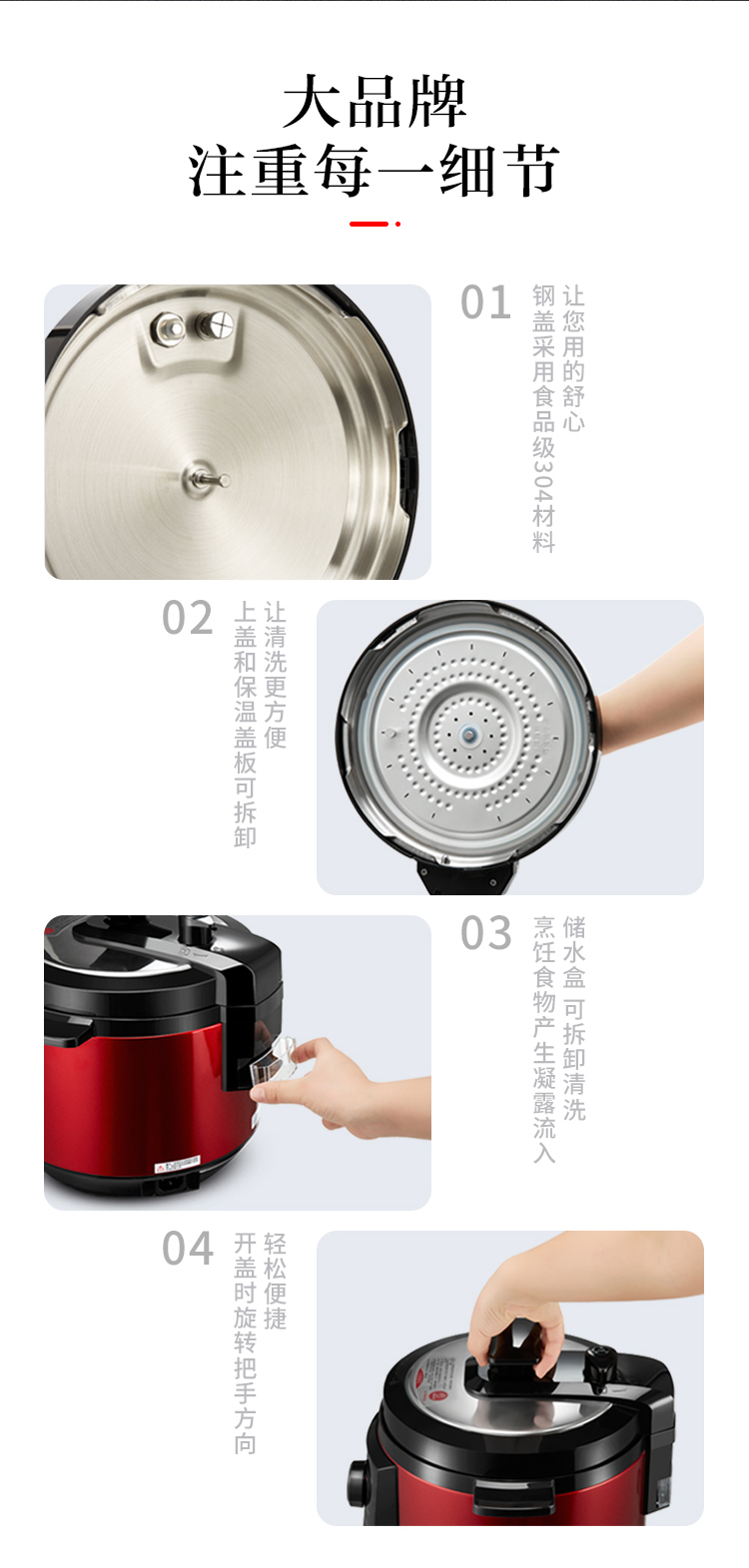 大品牌
注重每一细节

01
让您用的舒心
钢盖采用食品级304材料

02
让清洗更方便
上盖和保温盖板可拆卸

03
储水盒 可拆卸清洗
烹饪食物产生凝露流入

04
轻松便捷
开盖时旋转把手方向