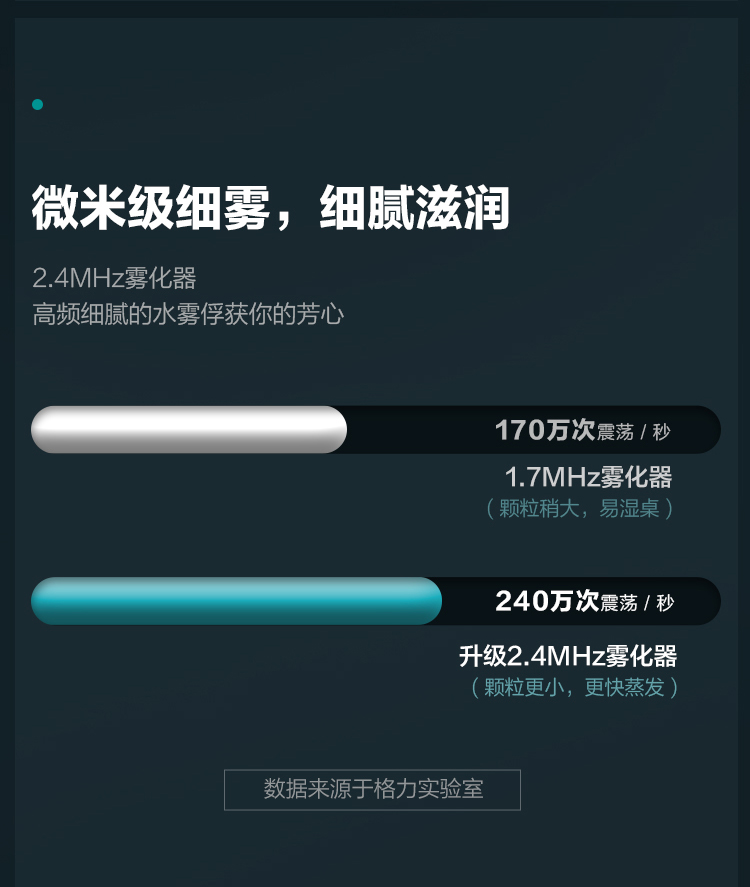 微米级细雾，细腻滋润

2.4MHz雾化器
高频细腻的水雾俘获你的芳心

170万次震荡 / 秒

1.7MHz雾化器
（颗粒稍大，易湿桌）

240万次震荡 / 秒

升级2.4MHz雾化器
（颗粒更小，更快蒸发）

数据来源于格力实验室