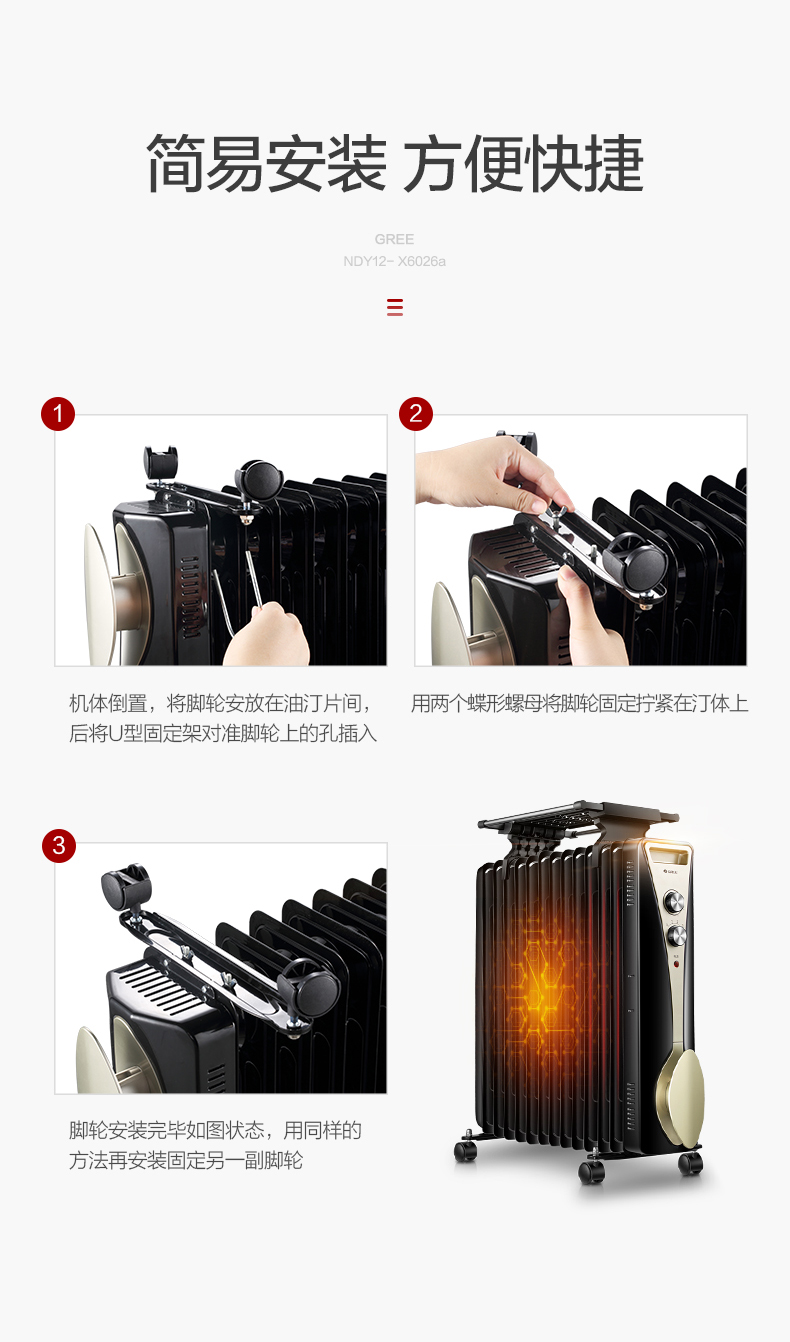 简易安装 方便快捷

GREE
NDY12- X6026a

1

机体倒置，将脚轮安放在油汀片间，后将U型固定架对准脚轮上的孔插入

2

用两个蝶形螺母将脚轮固定拧紧在汀体上

3

脚轮安装完毕如图状态，用同样的方法再安装固定另一副脚轮