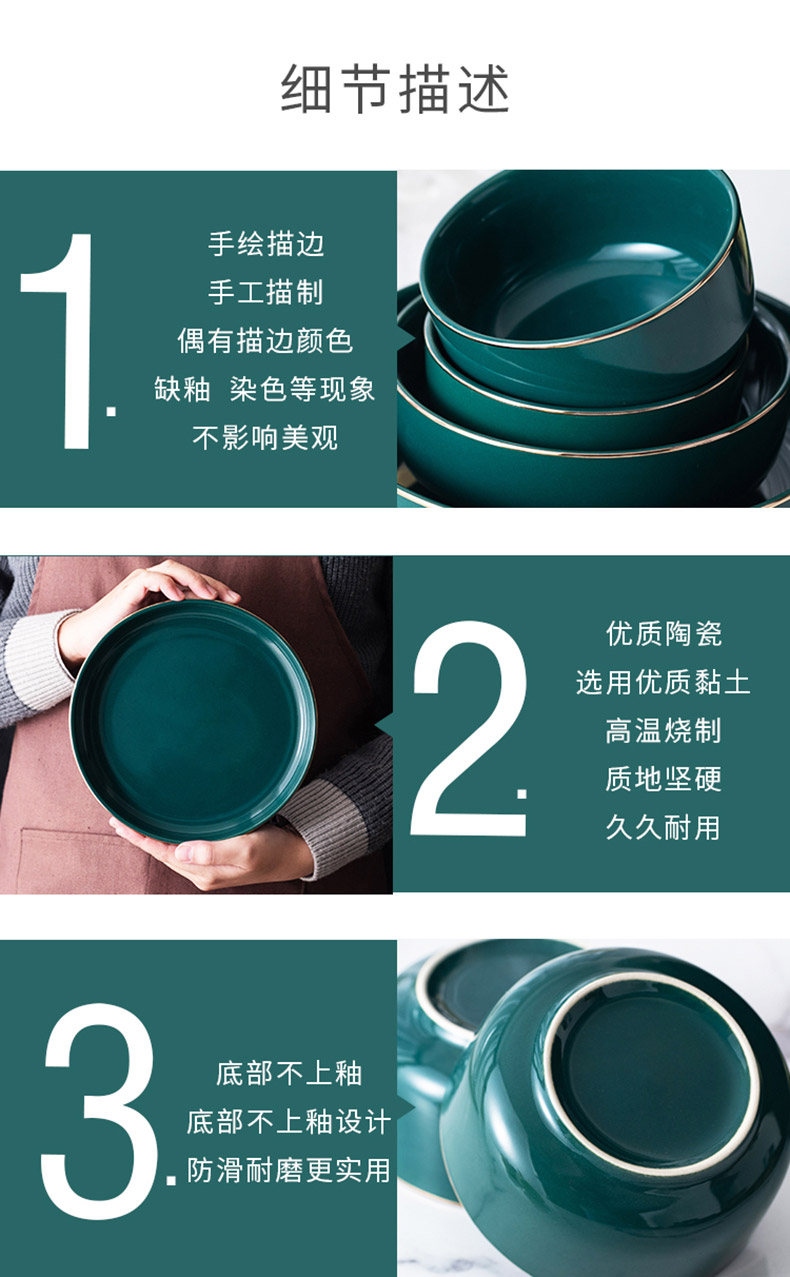 细节描述

1.

手绘描边
手工描制
偶有描边颜色
缺釉 染色等现象
不影响美观

2.

优质陶瓷
选用优质黏土
高温烧制
质地坚硬
久久耐用

3.

底部不上釉
底部不上釉设计
防滑耐磨更实用