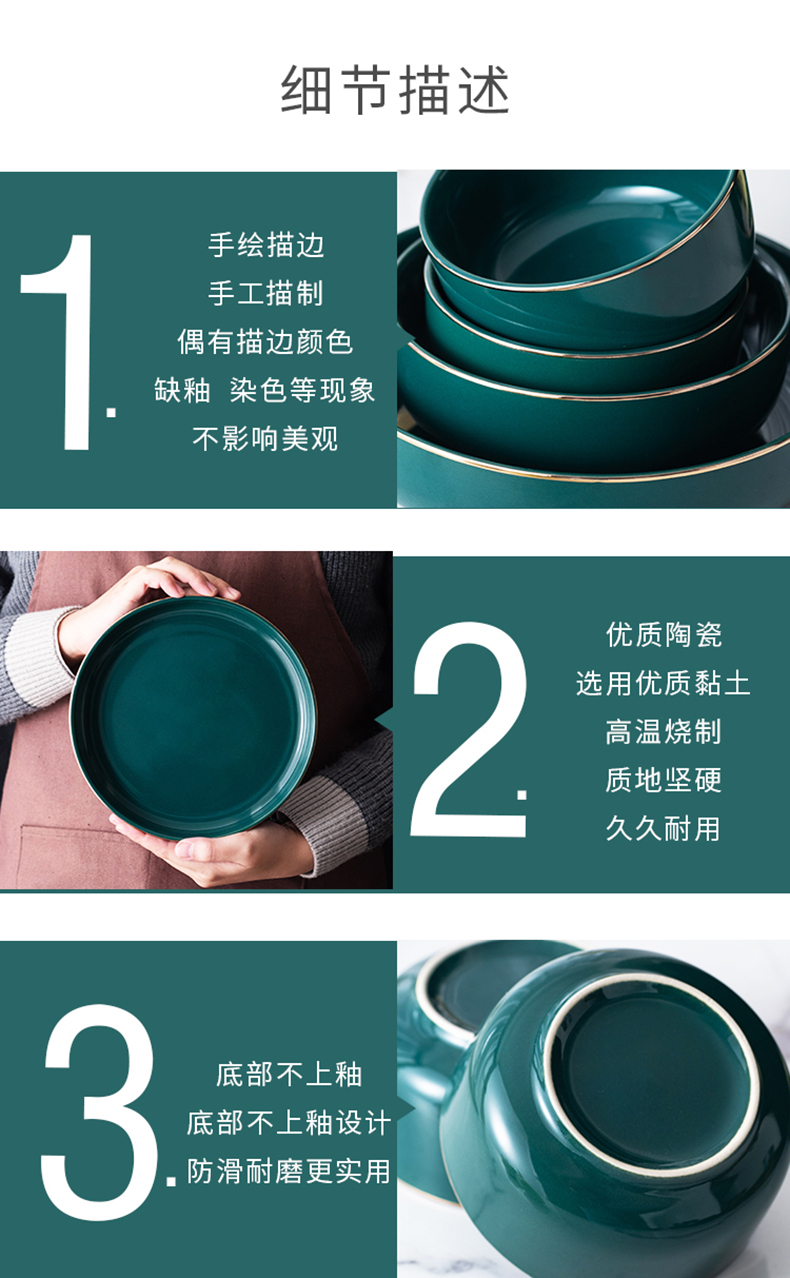 细节描述

1.

手绘描边
手工描制
偶有描边颜色
缺釉 染色等现象
不影响美观

2.

优质陶瓷
选用优质黏土
高温烧制
质地坚硬
久久耐用

3.

底部不上釉
底部不上釉设计
防滑耐磨更实用