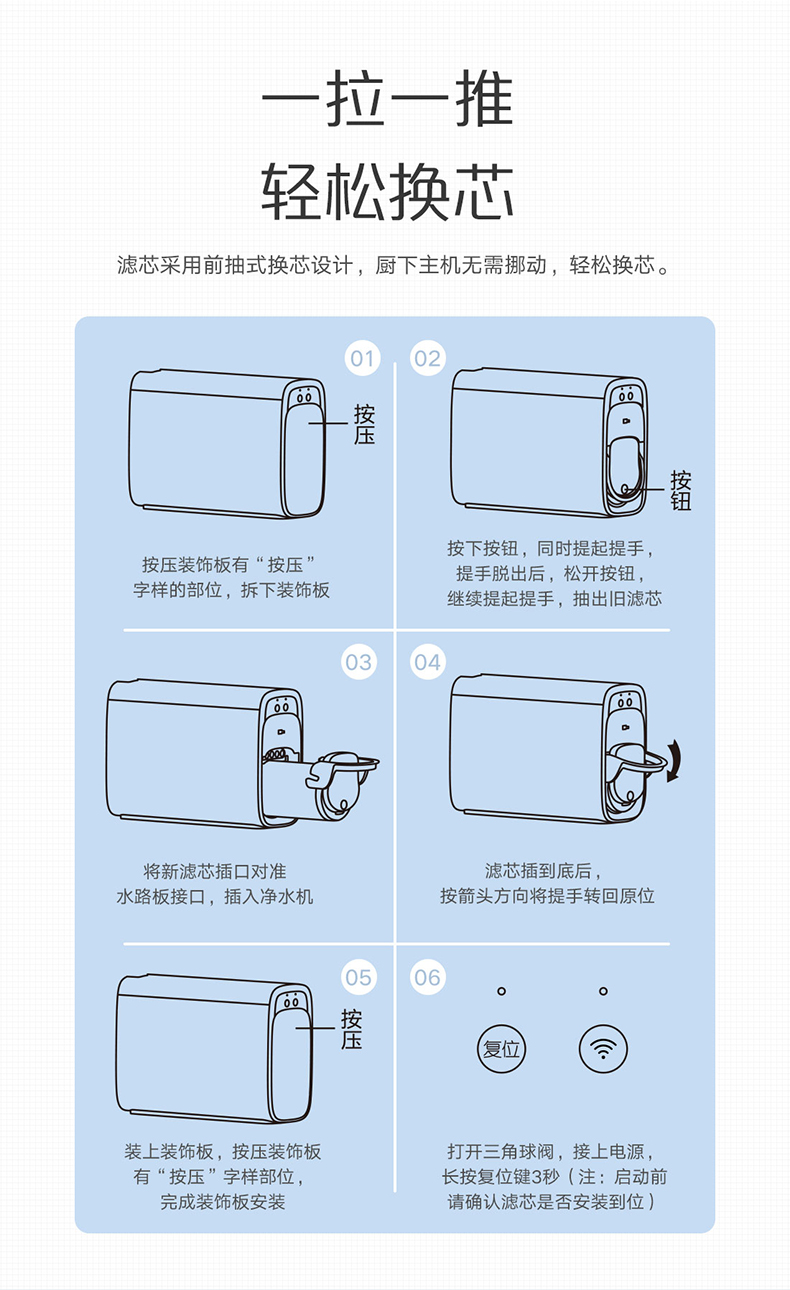 一拉一推
轻松换芯

滤芯采用前抽式换芯设计，厨下主机无需挪动，轻松换芯。

01

按压

按压装饰板有“按压”字样的部位，拆下装饰板

02

按钮

按下按钮，同时提起提手，提手脱出后，松开按钮，继续提起提手，抽出旧滤芯

03

将新滤芯插口对准水路板接口，插入净水机

04

滤芯插到底后，按箭头方向将提手转回原位

05

按压

装上装饰板，按压装饰板有“按压”字样部位，完成装饰板安装

06

复位

打开三角球阀，接上电源，长按复位键3秒（注：启动前请确认滤芯是否安装到位）