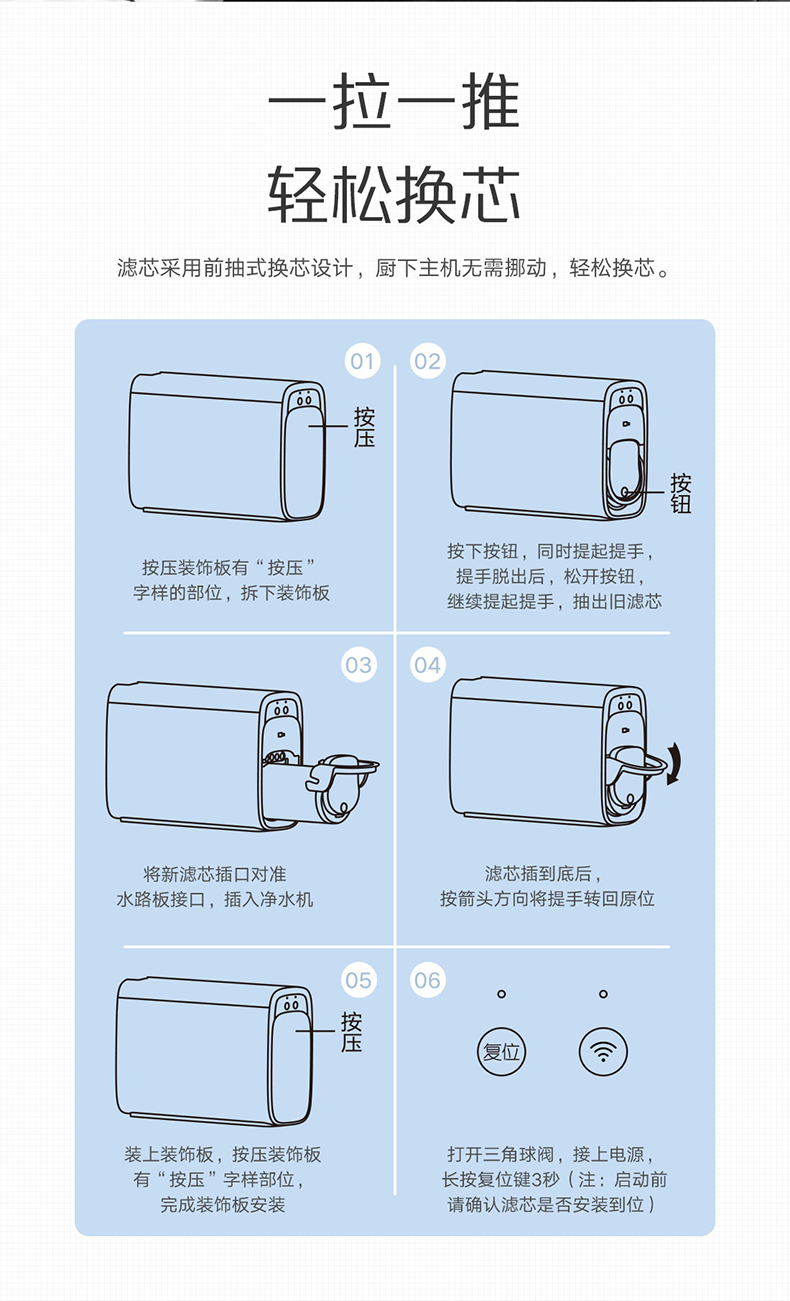 一拉一推
轻松换芯

滤芯采用前抽式换芯设计，厨下主机无需挪动，轻松换芯。

01

按压

按压装饰板有“按压”字样的部位，拆下装饰板

02

按钮

按下按钮，同时提起提手，提手脱出后，松开按钮，继续提起提手，抽出旧滤芯

03

将新滤芯插口对准水路板接口，插入净水机

04

滤芯插到底后，按箭头方向将提手转回原位

05

按压

装上装饰板，按压装饰板有“按压”字样部位，完成装饰板安装

06

复位

打开三角球阀，接上电源，长按复位键3秒（注：启动前请确认滤芯是否安装到位）