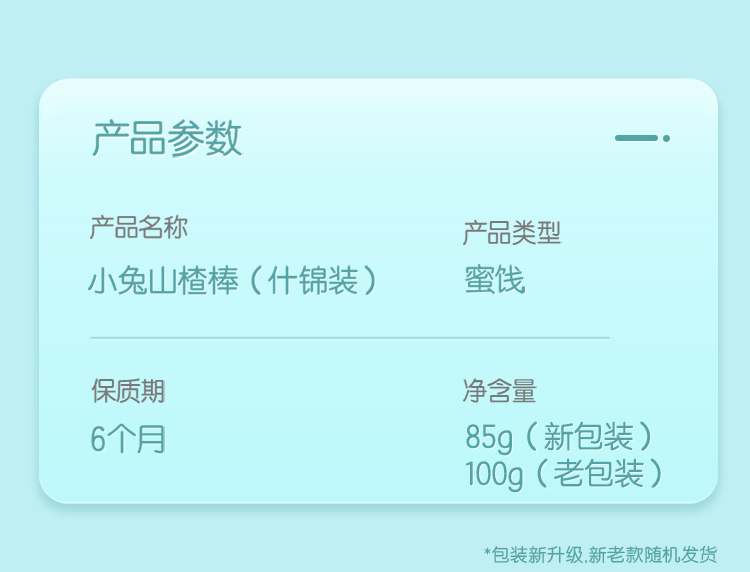 产品参数

产品名称
小兔山楂棒（什锦装）

产品类型
蜜饯

保质期
6个月

净含量
85g（新包装）
100g（老包装）

*包装新升级,新老款随机发货